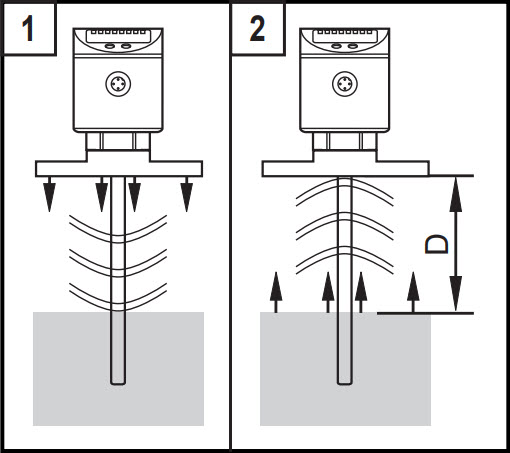 1

2

D